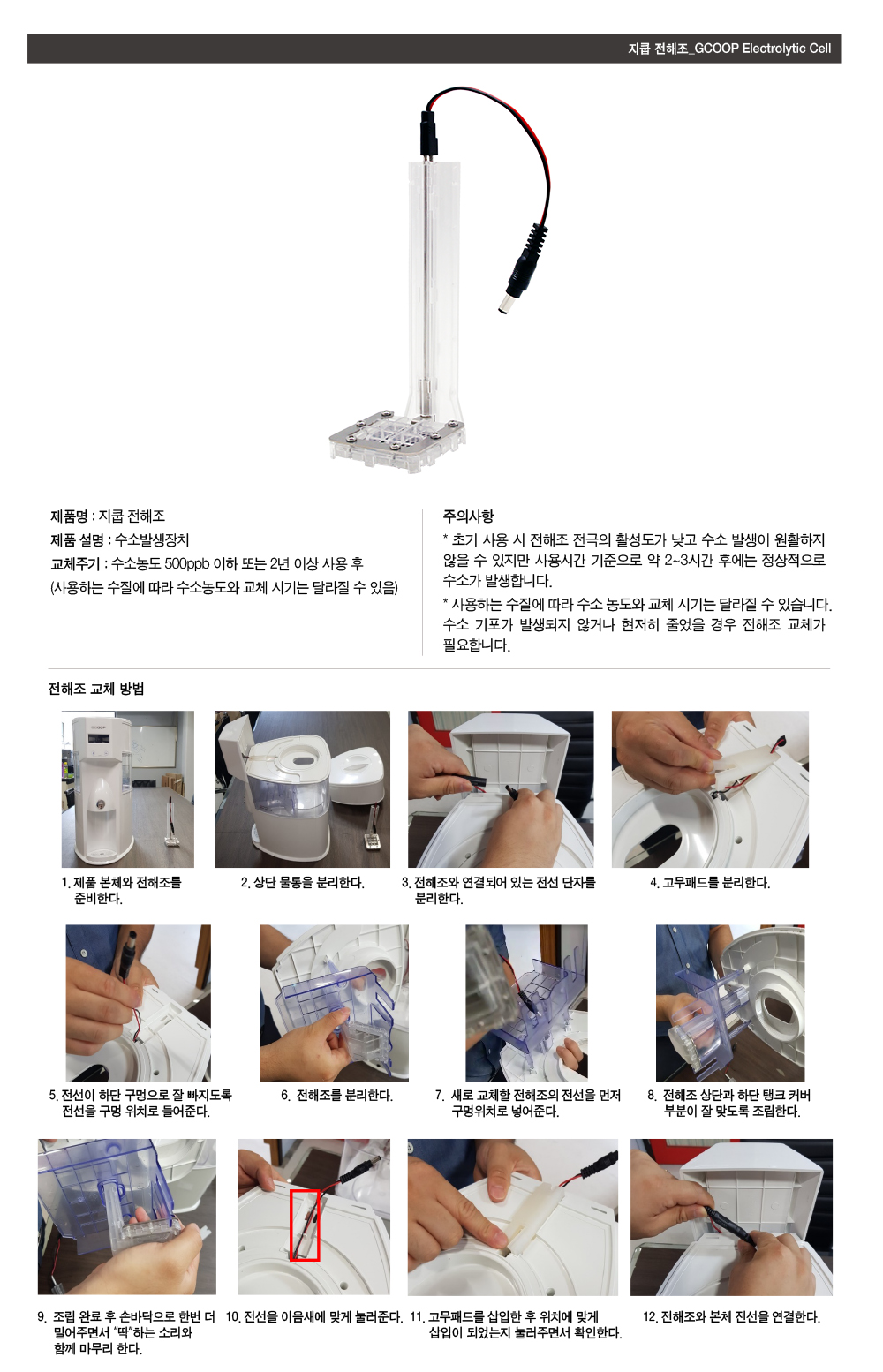 지쿱 전해조_GCOOP Electrolytic Cell

제품명 : 지쿱 전해조
제품 설명 : 수소발생장치
교체주기 : 수소농도 500ppb 이하 또는 2년 이상 사용 후
(사용하는 수질에 따라 수소농도와 교체 시기는 달라질 수 있음)

주의사항
* 초기 사용 시 전해조 전극의 활성도가 낮고 수소 발생이 원활하지 않을 수 있지만 사용시간 기준으로 약 2~3시간 후에는 정상적으로 수소가 발생합니다.
* 사용하는 수질에 따라 수소 농도와 교체 시기는 달라질 수 있습니다. 수소 기포가 발생되지 않거나 현저히 줄었을 경우 전해조 교체가 필요합니다.

전해조 교체 방법

1. 제품 본체와 전해조를 준비한다.

2. 상단 물통을 분리한다.

3. 전해조와 연결되어 있는 전선 단자를 분리한다.

4. 고무패드를 분리한다.

5. 전선이 하단 구멍으로 잘 빠지도록 전선을 구멍 위치로 들어준다.

6. 전해조를 분리한다.

7. 새로 교체할 전해조의 전선을 먼저 구멍위치로 넣어준다.

8. 전해조 상단과 하단 탱크 커버 부분이 잘 맞도록 조립한다.

9. 조립 완료 후 손바닥으로 한번 더 밀어주면서 "딱"하는 소리와 함께 마무리 한다.

10. 전선을 이음새에 맞게 눌러준다.

11. 고무패드를 삽입한 후 위치에 맞게 삽입이 되었는지 눌러주면서 확인한다.

12. 전해조와 본체 전선을 연결한다.